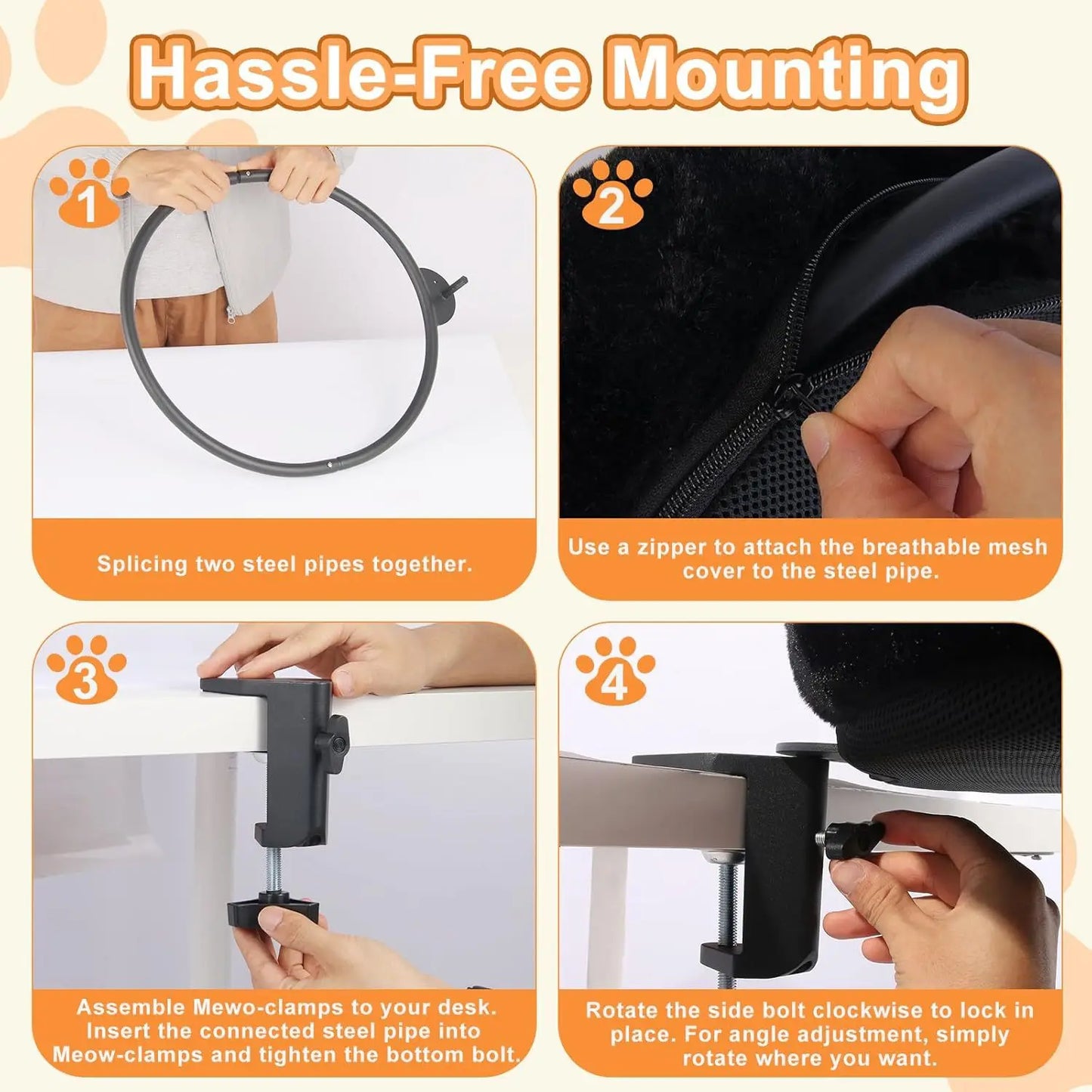 Hassle-Free Mounting

1

Splicing two steel pipes together.

2

Use a zipper to attach the breathable mesh cover to the steel pipe.

3

Assemble Mewo-clamps to your desk. Insert the connected steel pipe into Meow-clamps and tighten the bottom bolt.

4

Rotate the side bolt clockwise to lock in place. For angle adjustment, simply rotate where you want.