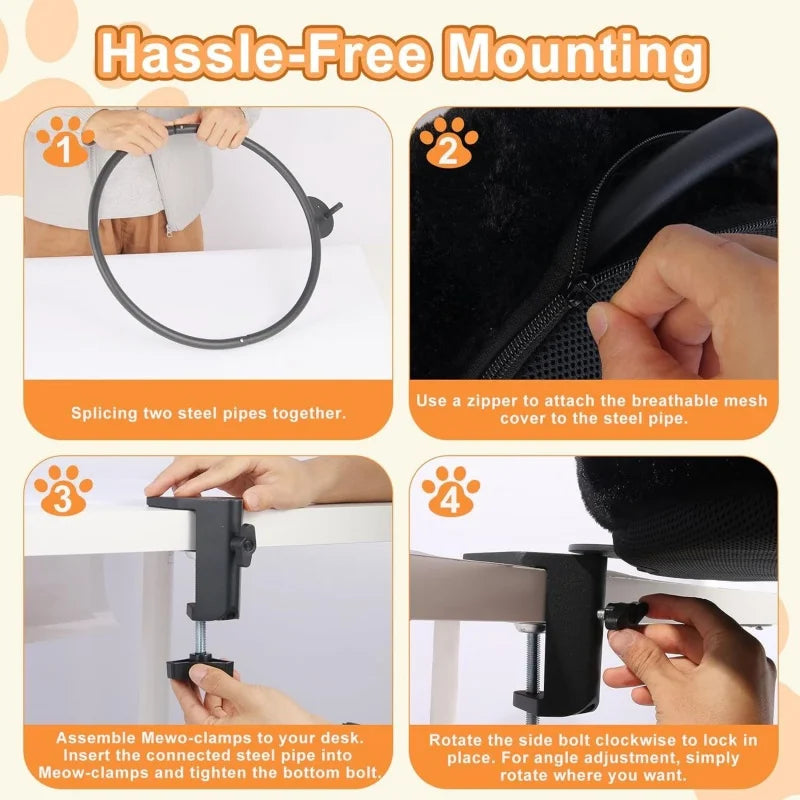 Hassle-Free Mounting

1

Splicing two steel pipes together.

2

Use a zipper to attach the breathable mesh cover to the steel pipe.

3

Assemble Mewo-clamps to your desk. Insert the connected steel pipe into Meow-clamps and tighten the bottom bolt.

4

Rotate the side bolt clockwise to lock in place. For angle adjustment, simply rotate where you want.