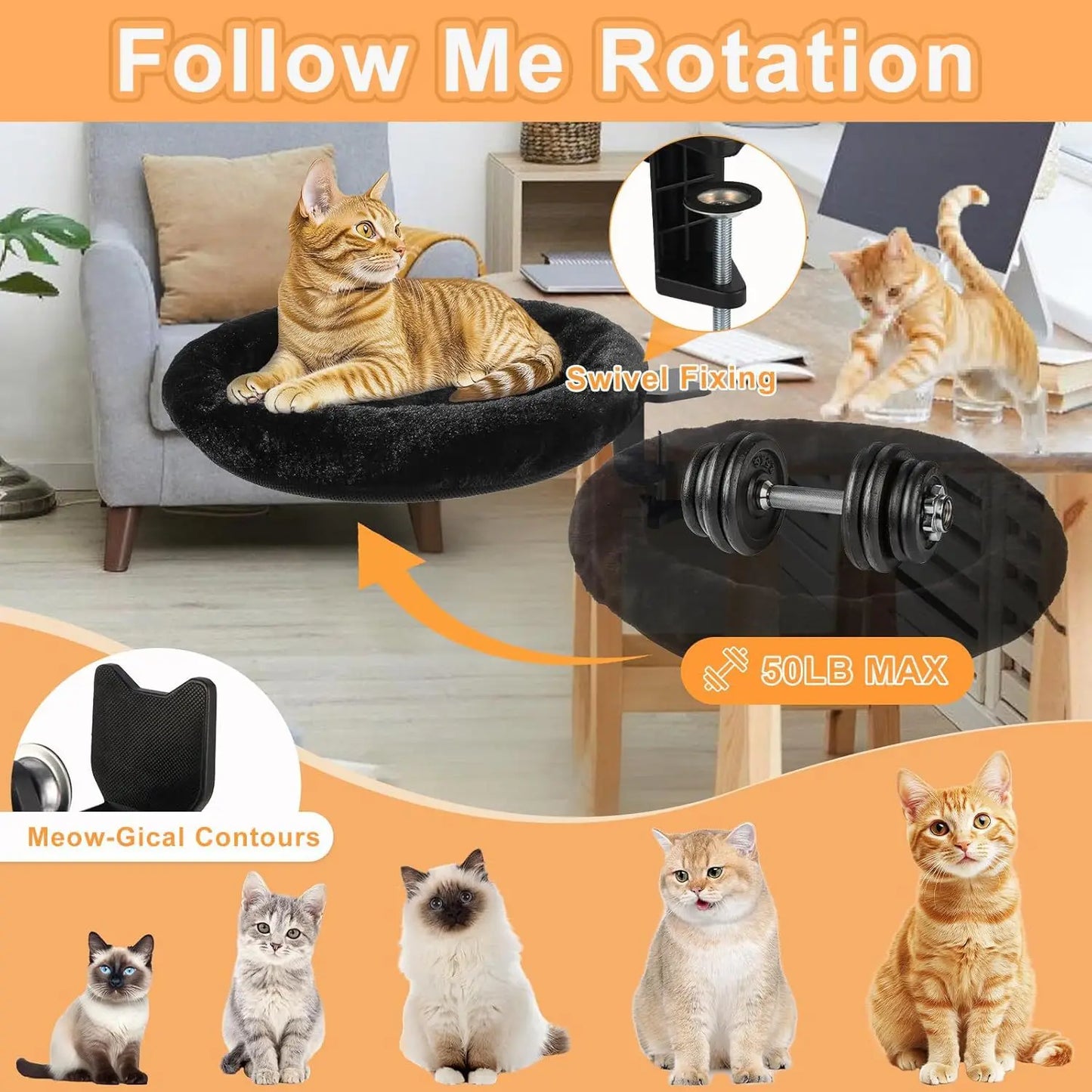 Follow Me Rotation

Swivel Fixing

50LB MAX

Meow-Gical Contours